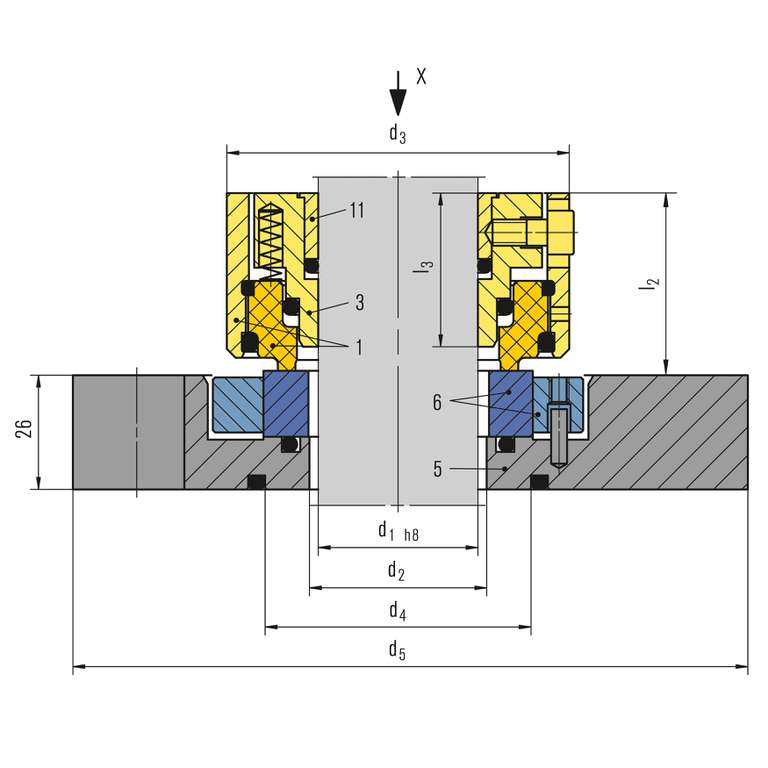 X

$d_3$

11

$l_3$

$l_2$

3

1

26

6

5

$d_{1\ h8}$

$d_2$

$d_4$

$d_5$